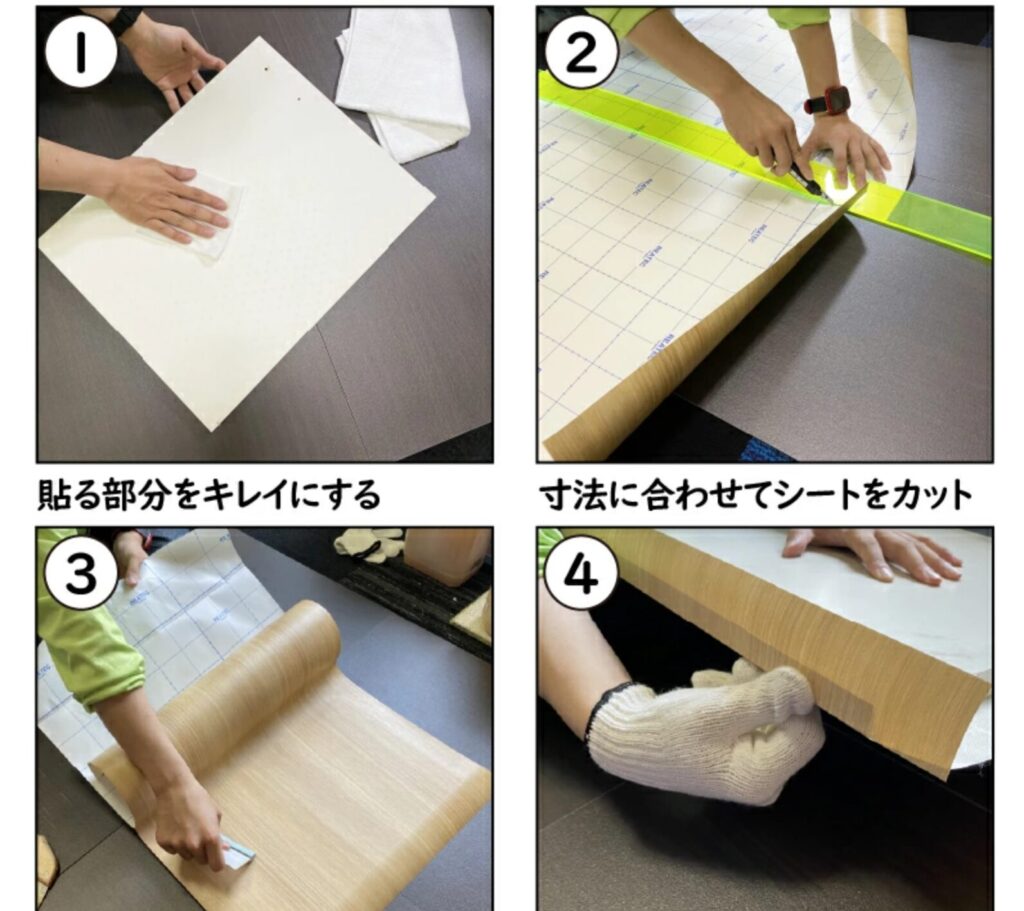 1

2

貼る部分をキレイにする

寸法に合わせてシートをカット

3

4